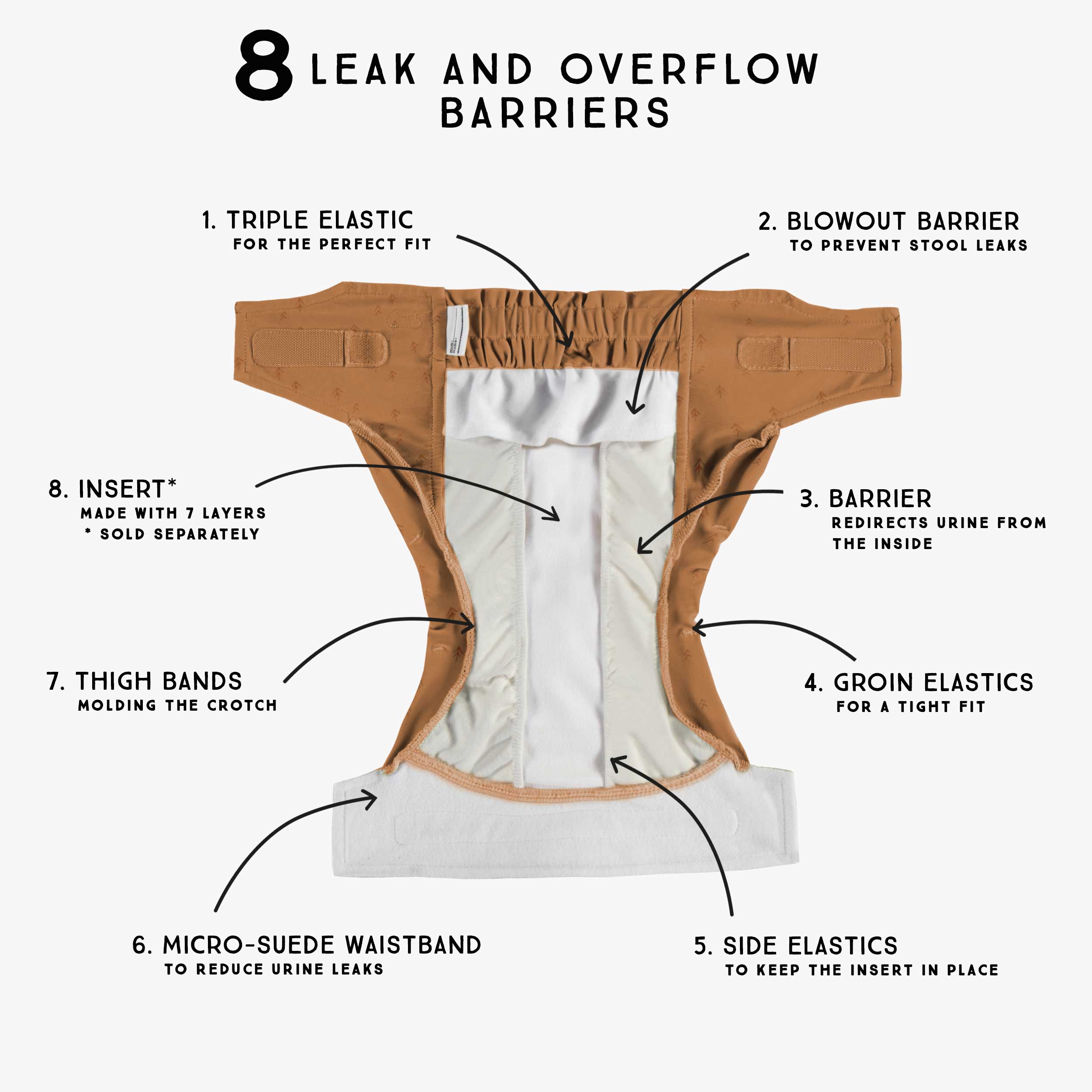 8 LEAK AND OVERFLOW BARRIERS

1. TRIPLE ELASTIC
FOR THE PERFECT FIT

2. BLOWOUT BARRIER
TO PREVENT STOOL LEAKS

8. INSERT*
MADE WITH 7 LAYERS
* SOLD SEPARATELY

3. BARRIER
REDIRECTS URINE FROM THE INSIDE

7. THIGH BANDS
MOLDING THE CROTCH

4. GROIN ELASTICS
FOR A TIGHT FIT

6. MICRO-SUEDE WAISTBAND
TO REDUCE URINE LEAKS

5. SIDE ELASTICS
TO KEEP THE INSERT IN PLACE