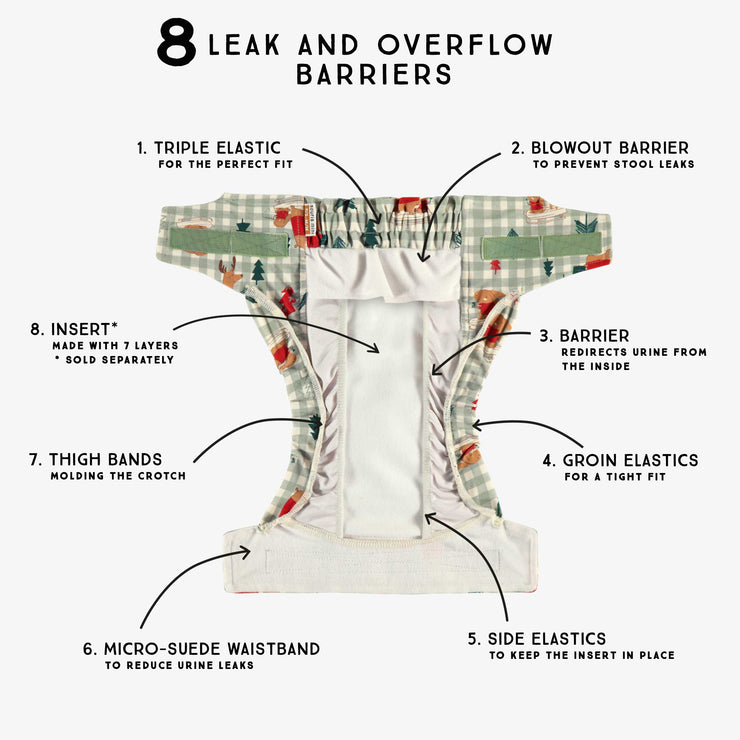 8 LEAK AND OVERFLOW BARRIERS

1. TRIPLE ELASTIC
FOR THE PERFECT FIT

2. BLOWOUT BARRIER
TO PREVENT STOOL LEAKS

8. INSERT*
MADE WITH 7 LAYERS
* SOLD SEPARATELY

3. BARRIER
REDIRECTS URINE FROM THE INSIDE

7. THIGH BANDS
MOLDING THE CROTCH

4. GROIN ELASTICS
FOR A TIGHT FIT

6. MICRO-SUEDE WAISTBAND
TO REDUCE URINE LEAKS

5. SIDE ELASTICS
TO KEEP THE INSERT IN PLACE